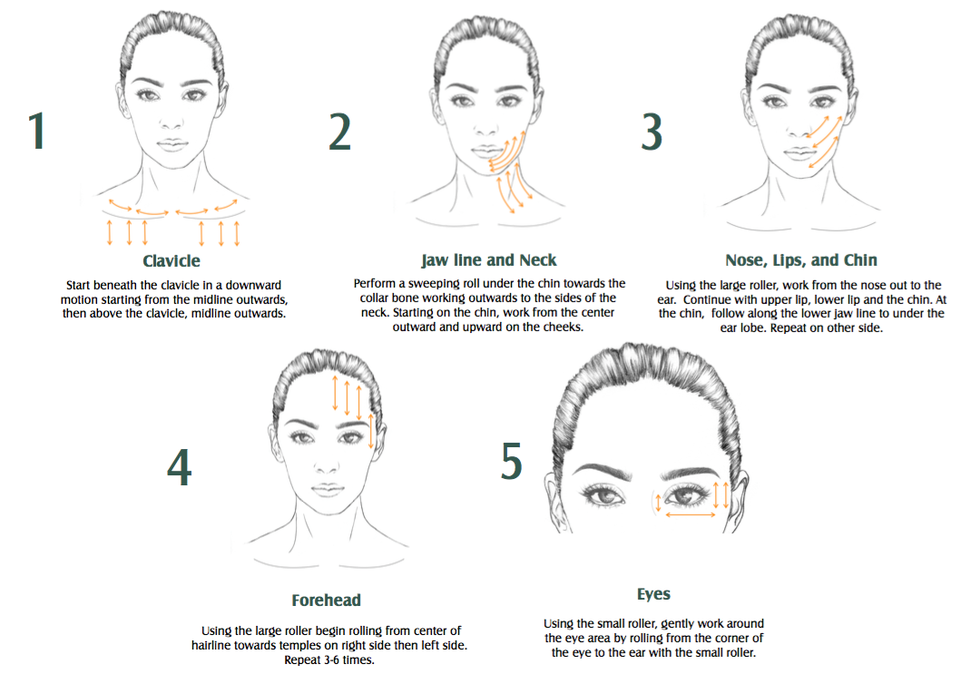 1

Clavicle

Start beneath the clavicle in a downward motion starting from the midline outwards, then above the clavicle, midline outwards.

2

Jaw line and Neck

Perform a sweeping roll under the chin towards the collar bone working outwards to the sides of the neck. Starting on the chin, work from the center outward and upward on the cheeks.

3

Nose, Lips, and Chin

Using the large roller, work from the nose out to the ear. Continue with upper lip, lower lip and the chin. At the chin, follow along the lower jaw line to under the ear lobe. Repeat on other side.

4

Forehead

Using the large roller begin rolling from center of hairline towards temples on right side then left side. Repeat 3-6 times.

5

Eyes

Using the small roller, gently work around the eye area by rolling from the corner of the eye to the ear with the small roller.